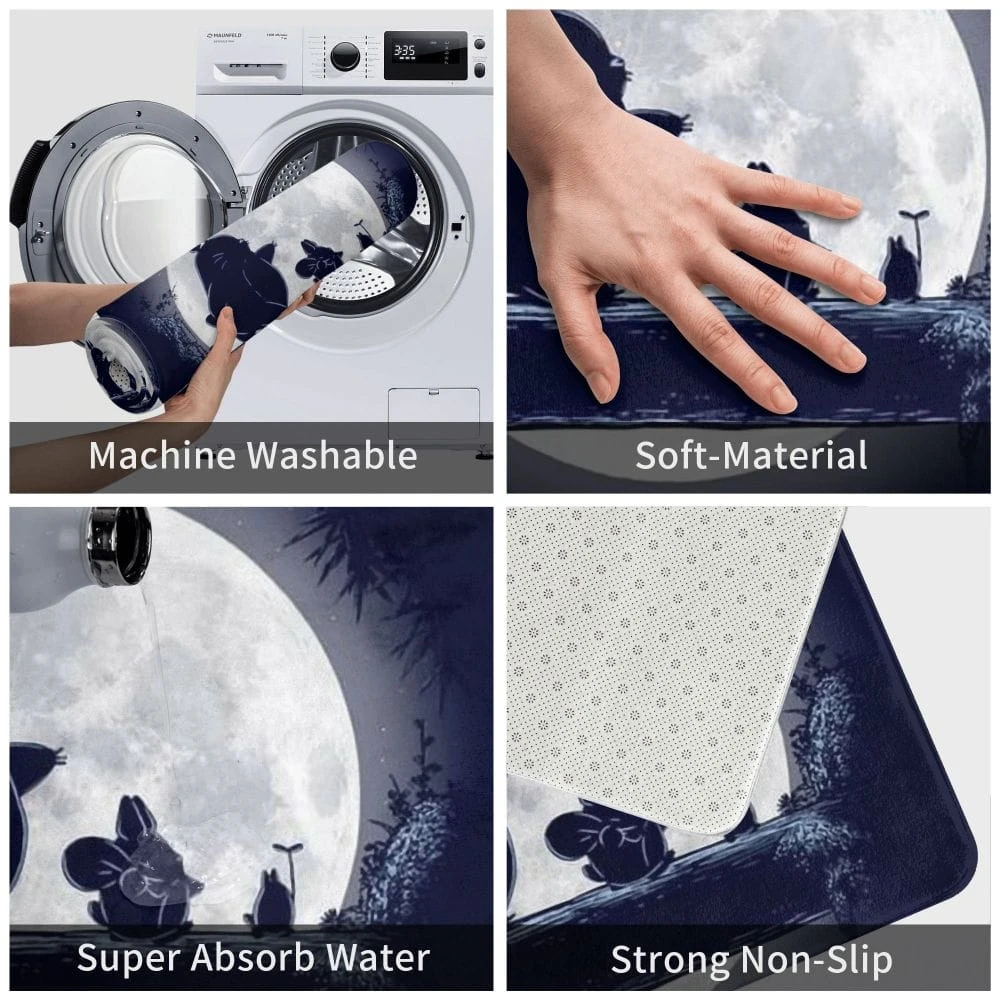 MAUNFELD

3:35

Machine Washable

Soft-Material

Super Absorb Water

Strong Non-Slip